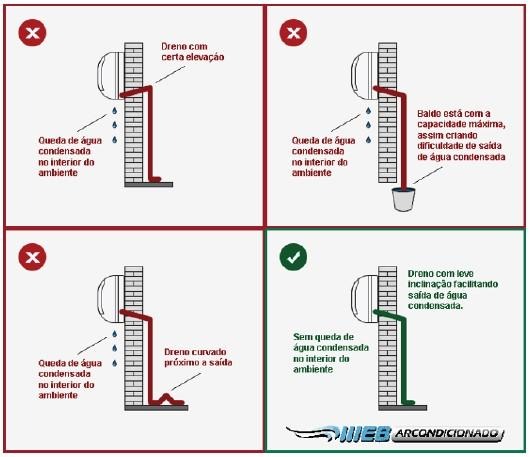 Dreno com certa elevação

Queda de água condensada no interior do ambiente

Balde está com a capacidade máxima, assim criando dificuldade de saída de água condensada

Queda de água condensada no interior do ambiente

Queda de água condensada no interior do ambiente

Dreno curvado próximo a saída

Dreno com leve inclinação facilitando saída de água condensada.

Sem queda de água condensada no interior do ambiente

WEB ARCONDICIONADO