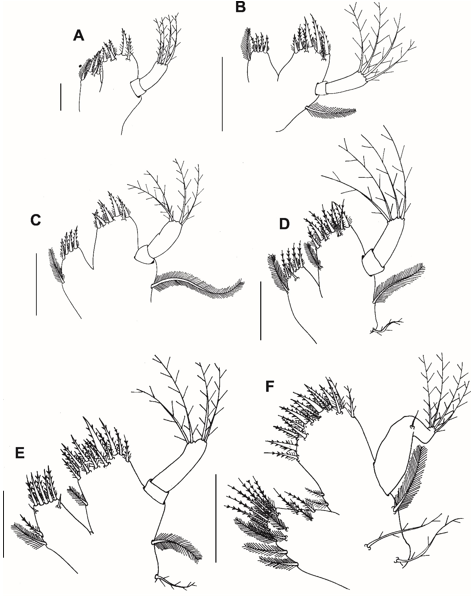 A
B
C
D
E
F