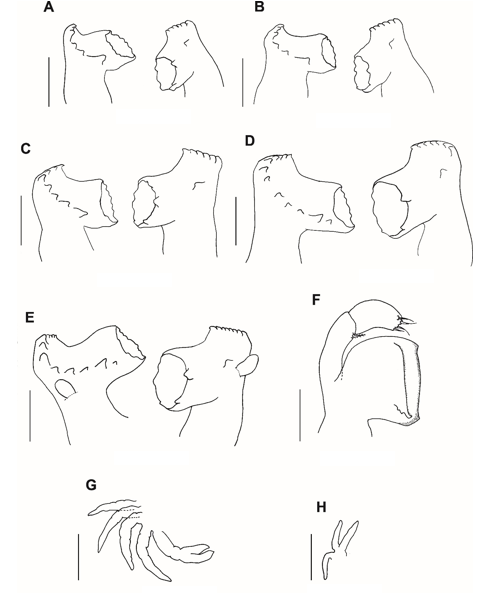 A
B
C
D
E
F
G
H